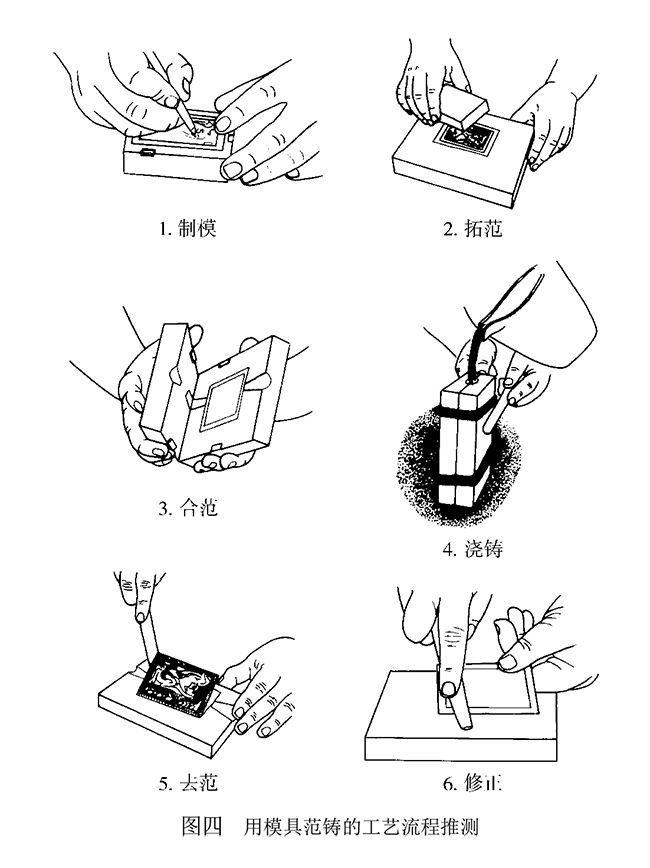 1. 制模

2. 拓范

3. 合范

4. 浇铸

5. 去范

6. 修正

图四　用模具范铸的工艺流程推测