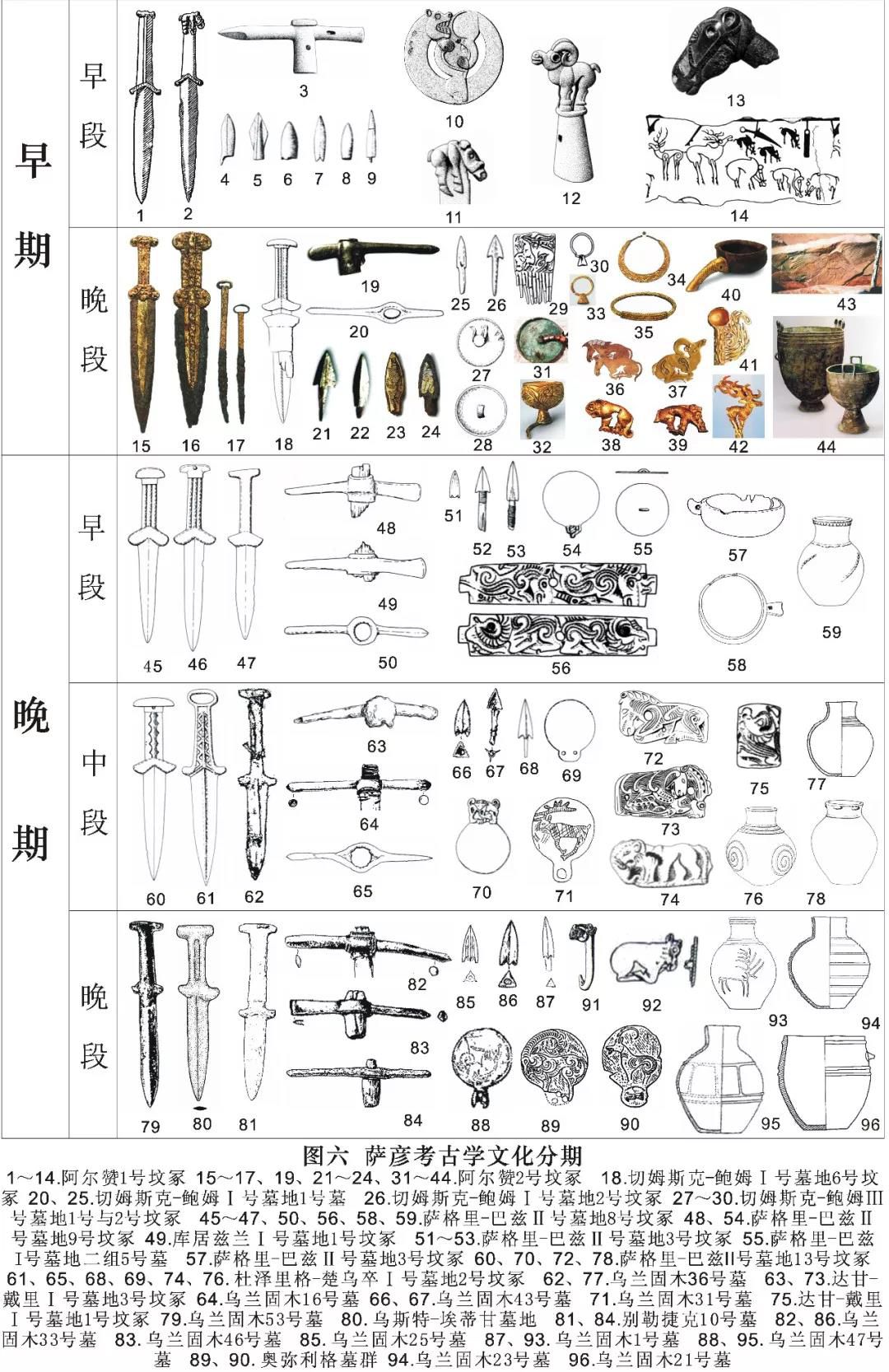 早期

早段

1 2 3 4 5 6 7 8 9 10 11 12 13 14

晚段

15 16 17 18 19 20 21 22 23 24 25 26 27 28 29 30 31 32 33 34 35 36 37 38 39 40 41 42 43 44

晚期

早段

45 46 47 48 49 50 51 52 53 54 55 56 57 58 59

中段

60 61 62 63 64 65 66 67 68 69 70 71 72 73 74 75 76 77 78

晚段

79 80 81 82 83 84 85 86 87 88 89 90 91 92 93 94 95 96

图六 萨彦考古学文化分期

1～14.阿尔赞1号坟冢 15～17、19、21～24、31～44.阿尔赞2号坟冢 18.切姆斯克-鲍姆Ⅰ号墓地6号坟冢 20、25.切姆斯克-鲍姆Ⅰ号墓地1号墓 26.切姆斯克-鲍姆Ⅰ号墓地2号坟冢 27～30.切姆斯克-鲍姆Ⅲ号墓地1号与2号坟冢 45～47、50、56、58、59.萨格里-巴兹Ⅱ号墓地8号坟冢 48、54.萨格里-巴兹Ⅱ号墓地9号坟冢 49.库居兹兰Ⅰ号墓地1号坟冢 51～53.萨格里-巴兹Ⅱ号墓地3号坟冢 55.萨格里-巴兹Ⅰ号墓地二组5号墓 57.萨格里-巴兹Ⅱ号墓地3号坟冢 60、70、72、78.萨格里-巴兹Ⅱ号墓地13号坟冢 61、65、68、69、74、76.杜泽里格-楚乌卒Ⅰ号墓地2号坟冢 62、77.乌兰固木36号墓 63、73.达甘-戴里Ⅰ号墓地3号坟冢 64.乌兰固木16号墓 66、67.乌兰固木43号墓 71.乌兰固木31号墓 75.达甘-戴里Ⅰ号墓地1号坟冢 79.乌兰固木53号墓 80.乌斯特-埃蒂甘墓地 81、84.别勒捷克10号墓 82、86.乌兰固木33号墓 83.乌兰固木46号墓 85.乌兰固木25号墓 87、93.乌兰固木1号墓 88、95.乌兰固木47号墓 89、90.奥弥利格墓群 94.乌兰固木23号墓 96.乌兰固木21号墓